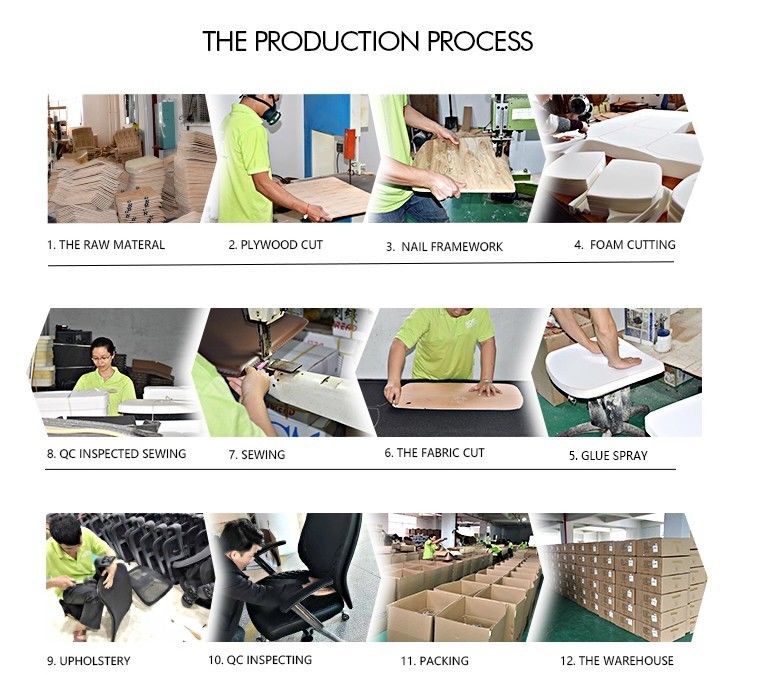 THE PRODUCTION PROCESS

1. THE RAW MATERAL
2. PLYWOOD CUT
3. NAIL FRAMEWORK
4. FOAM CUTTING

8. QC INSPECTED SEWING
7. SEWING
6. THE FABRIC CUT
5. GLUE SPRAY

9. UPHOLSTERY
10. QC INSPECTING
11. PACKING
12. THE WAREHOUSE