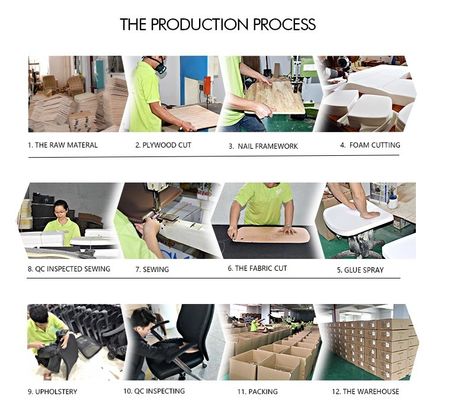 THE PRODUCTION PROCESS

1. THE RAW MATERAL

2. PLYWOOD CUT

3. NAIL FRAMEWORK

4. FOAM CUTTING

8. QC INSPECTED SEWING

7. SEWING

6. THE FABRIC CUT

5. GLUE SPRAY

9. UPHOLSTERY

10. QC INSPECTING

11. PACKING

12. THE WAREHOUSE