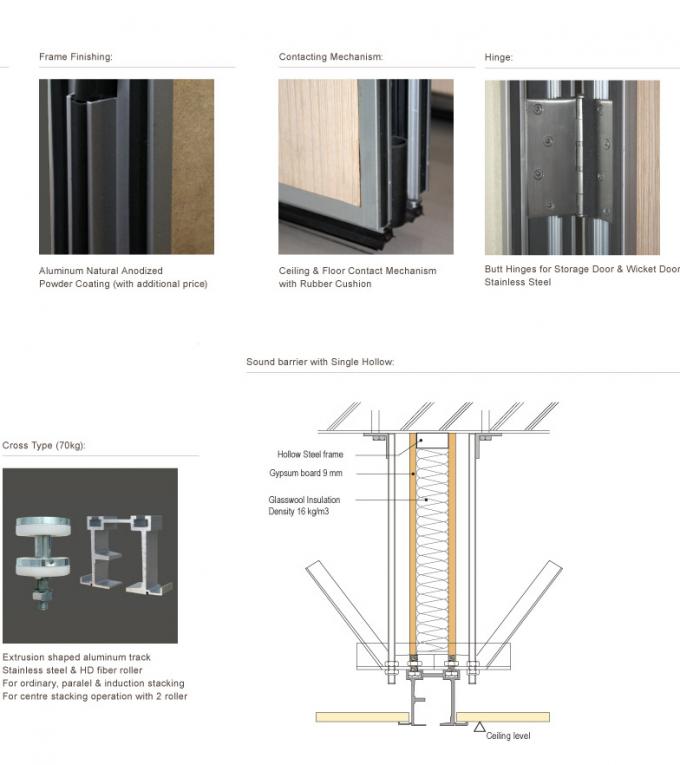 Frame Finishing:

Aluminum Natural Anodized
Powder Coating (with additional price)

Contacting Mechanism:

Ceiling & Floor Contact Mechanism
with Rubber Cushion

Hinge:

Butt Hinges for Storage Door & Wicket Door
Stainless Steel

Cross Type (70kg):

Extrusion shaped aluminum track
Stainless steel & HD fiber roller
For ordinary, paralel & induction stacking
For centre stacking operation with 2 roller

Sound barrier with Single Hollow:

Hollow Steel frame
Gypsum board 9 mm
Glasswool Insulation
Density 16 kg/m3

Ceiling level